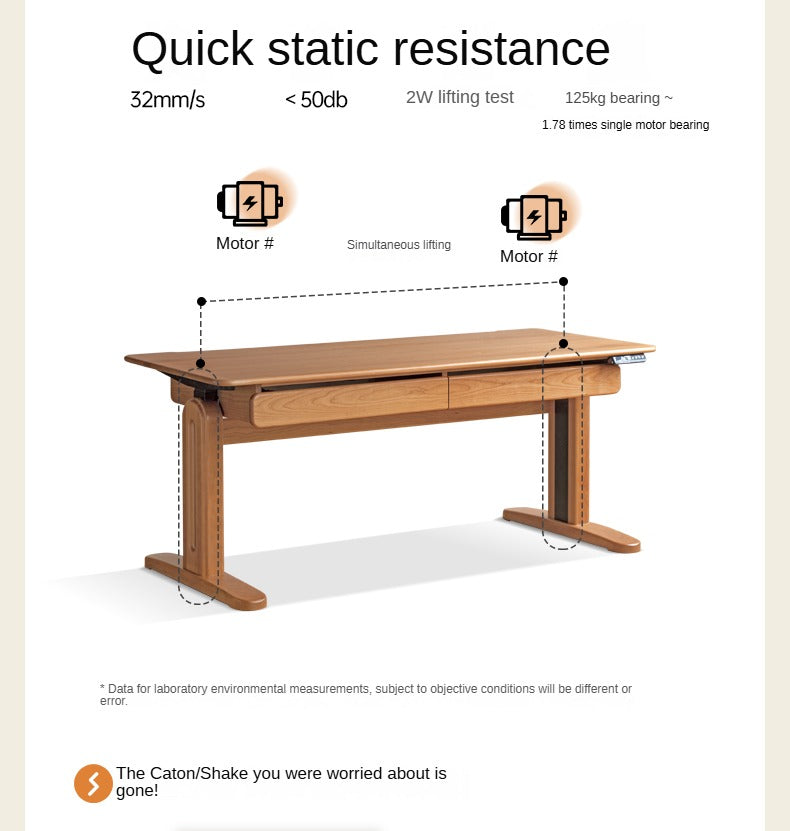 Quick static resistance

32mm/s

< 50db

2W lifting test

125kg bearing ~

1.78 times single motor bearing

Motor #

Simultaneous lifting

Motor #

* Data for laboratory environmental measurements, subject to objective conditions will be different or error.

The Caton/Shake you were worried about is gone!