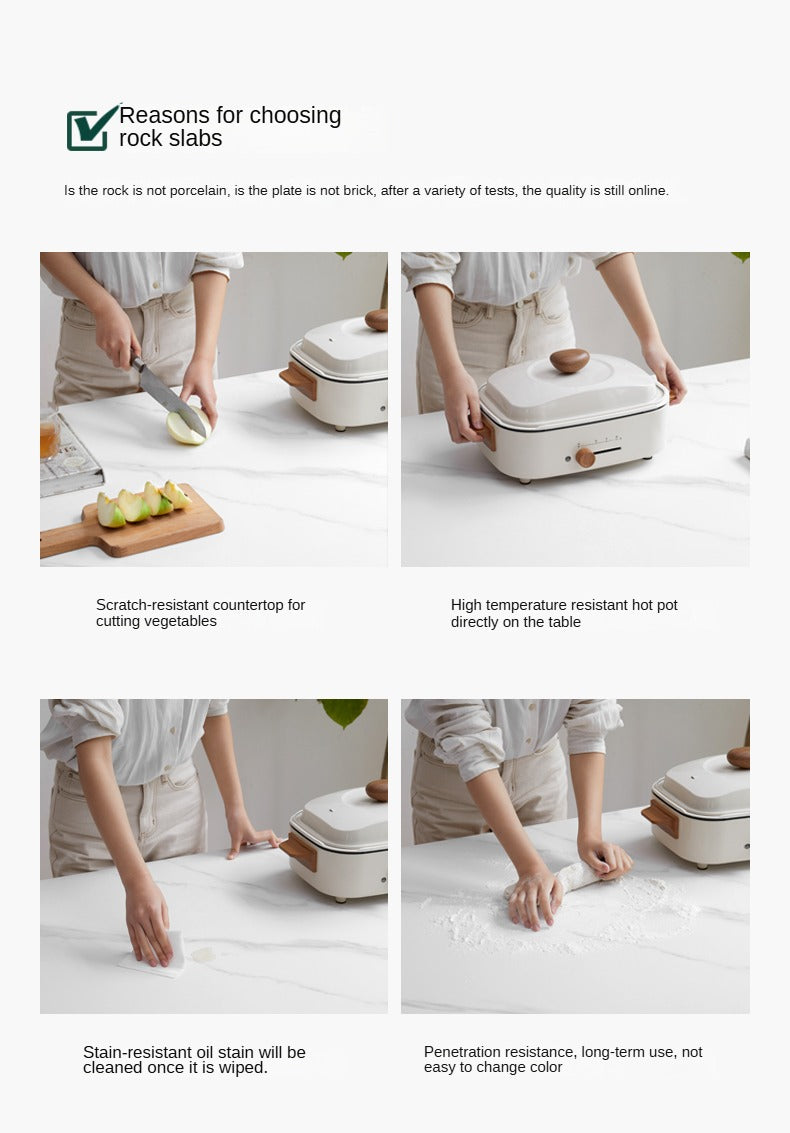 Reasons for choosing rock slabs

Is the rock is not porcelain, is the plate is not brick, after a variety of tests, the quality is still online.

Scratch-resistant countertop for cutting vegetables

High temperature resistant hot pot directly on the table

Stain-resistant oil stain will be cleaned once it is wiped.

Penetration resistance, long-term use, not easy to change color