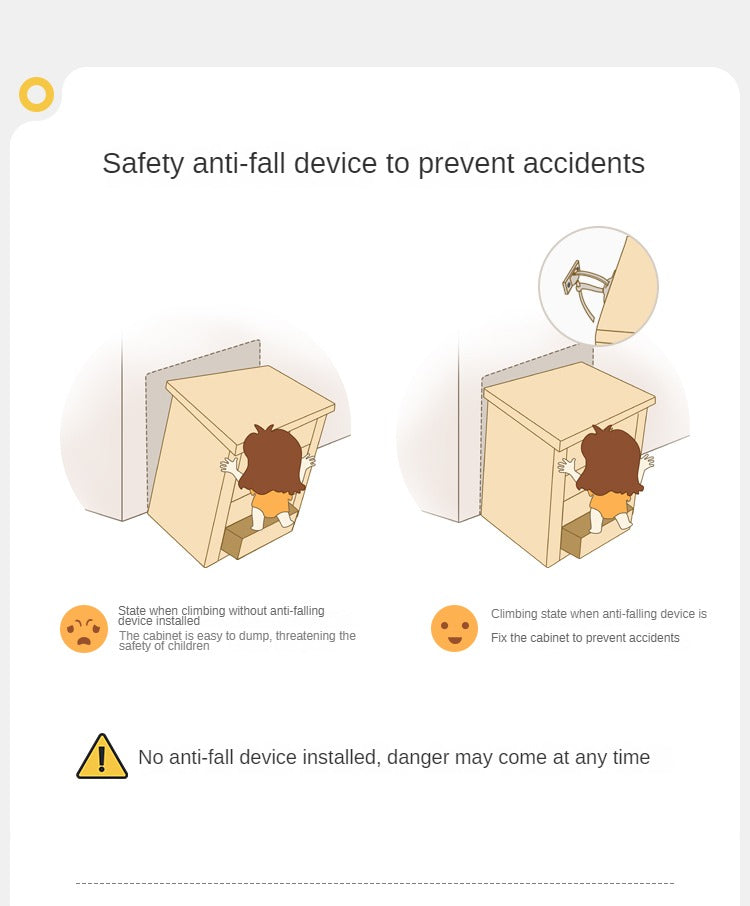 Safety anti-fall device to prevent accidents

State when climbing without anti-falling device installed
The cabinet is easy to dump, threatening the safety of children

Climbing state when anti-falling device is
Fix the cabinet to prevent accidents

No anti-fall device installed, danger may come at any time