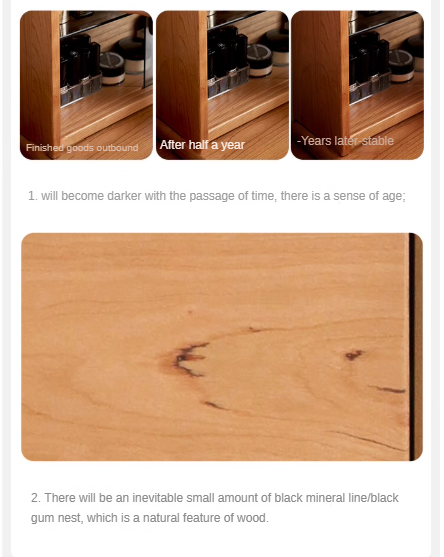 Finished goods outbound

After half a year

-Years later-stable

1. will become darker with the passage of time, there is a sense of age;

2. There will be an inevitable small amount of black mineral line/black gum nest, which is a natural feature of wood.