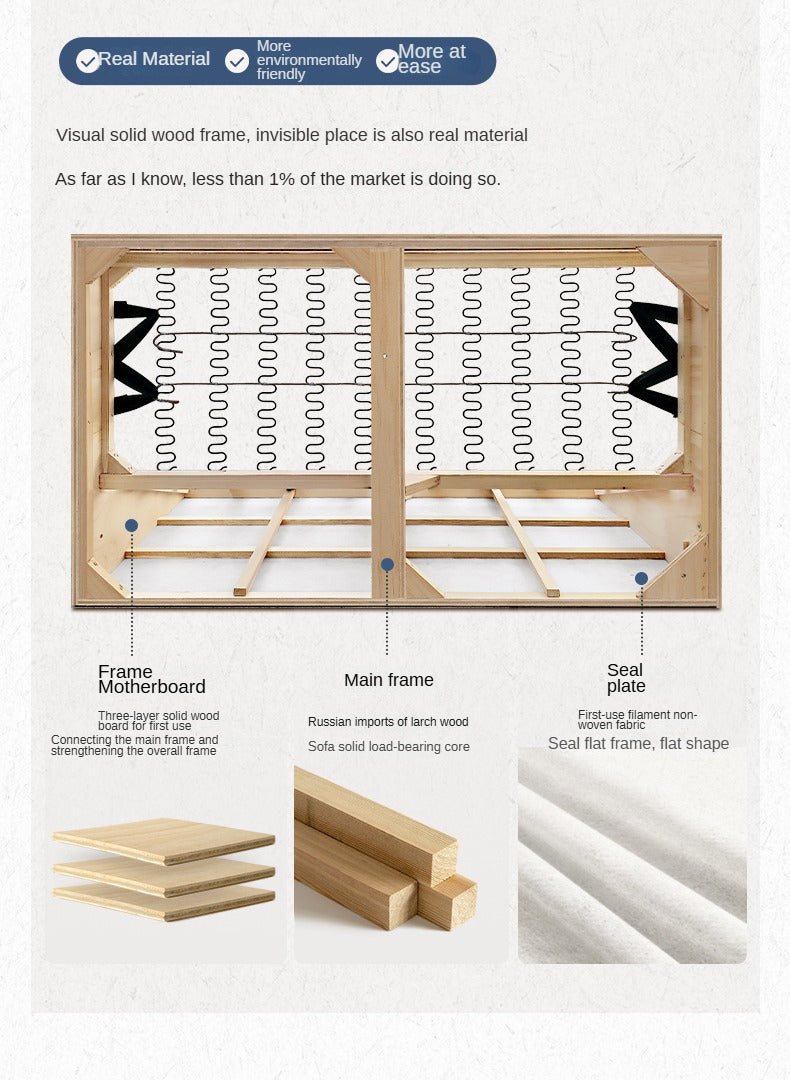 Real Material More environmentally friendly More at ease

Visual solid wood frame, invisible place is also real material

As far as I know, less than 1% of the market is doing so.

Frame Motherboard

Three-layer solid wood board for first use
Connecting the main frame and strengthening the overall frame

Main frame

Russian imports of larch wood
Sofa solid load-bearing core

Seal plate

First-use filament non-woven fabric
Seal flat frame, flat shape