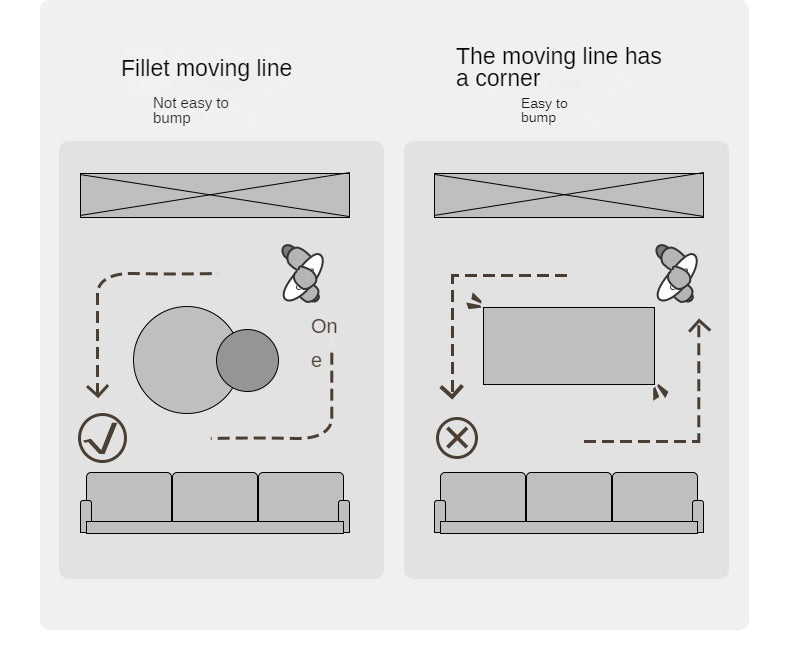 Fillet moving line

Not easy to bump

On
e

The moving line has a corner

Easy to bump