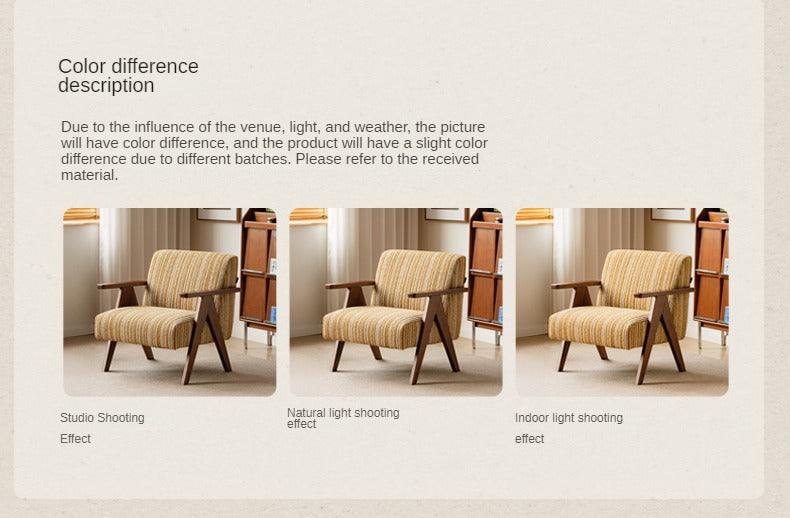 Color difference description

Due to the influence of the venue, light, and weather, the picture will have color difference, and the product will have a slight color difference due to different batches. Please refer to the received material.

Studio Shooting Effect

Natural light shooting effect

Indoor light shooting effect