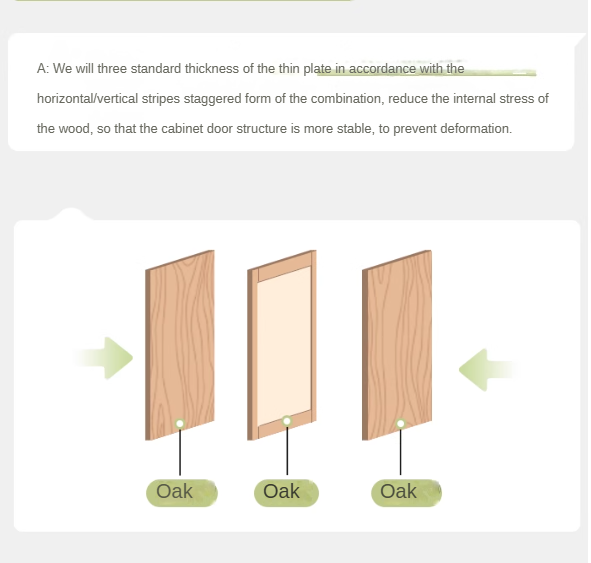 A: We will three standard thickness of the thin plate in accordance with the horizontal/vertical stripes staggered form of the combination, reduce the internal stress of the wood, so that the cabinet door structure is more stable, to prevent deformation.

Oak

Oak

Oak