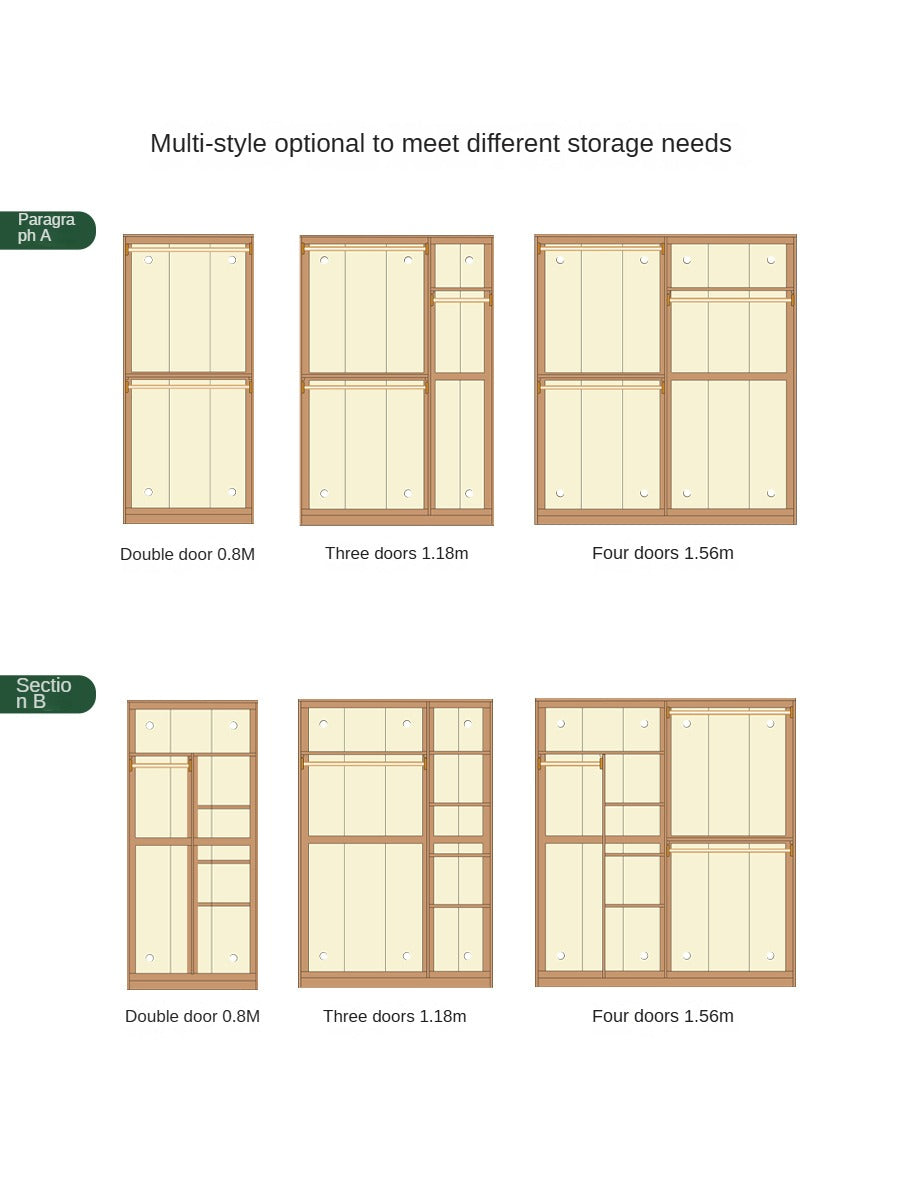 Multi-style optional to meet different storage needs

Paragraph A

Double door 0.8M

Three doors 1.18m

Four doors 1.56m

Section B

Double door 0.8M

Three doors 1.18m

Four doors 1.56m