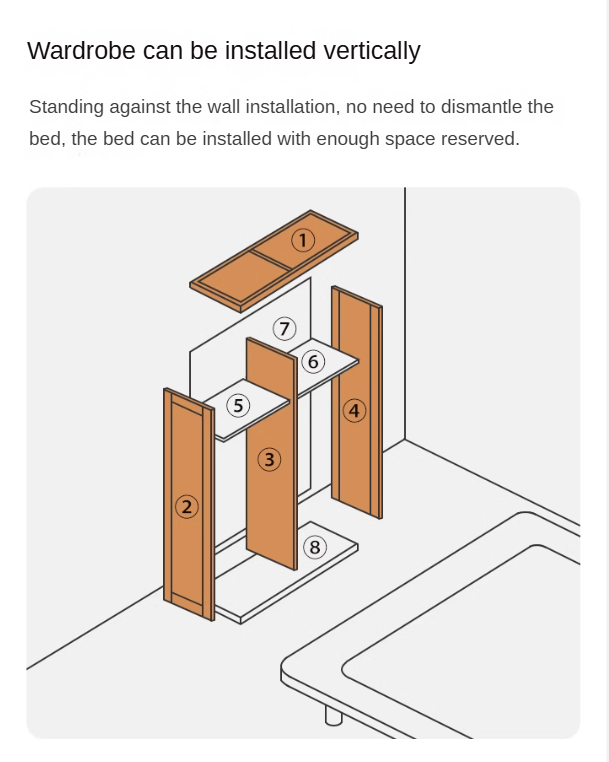 Wardrobe can be installed vertically

Standing against the wall installation, no need to dismantle the bed, the bed can be installed with enough space reserved.

1
7
6
5
4
3
2
8