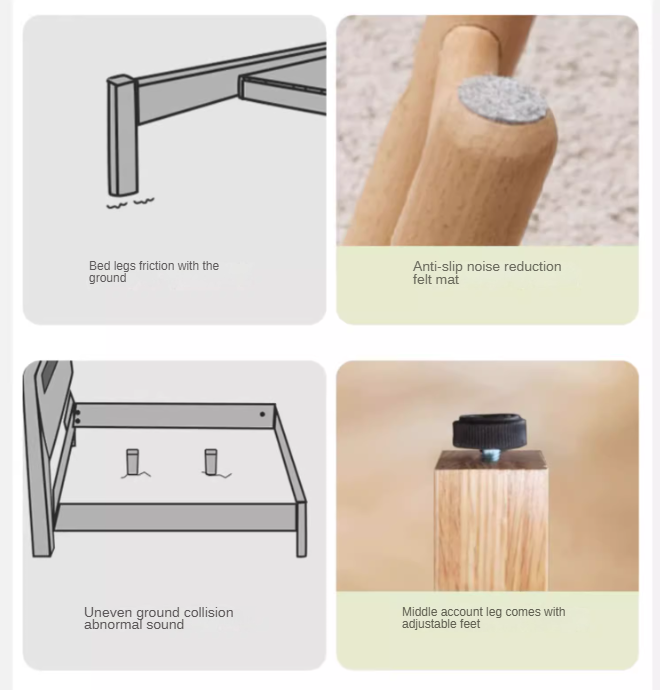 Bed legs friction with the ground

Anti-slip noise reduction felt mat

Uneven ground collision abnormal sound

Middle account leg comes with adjustable feet