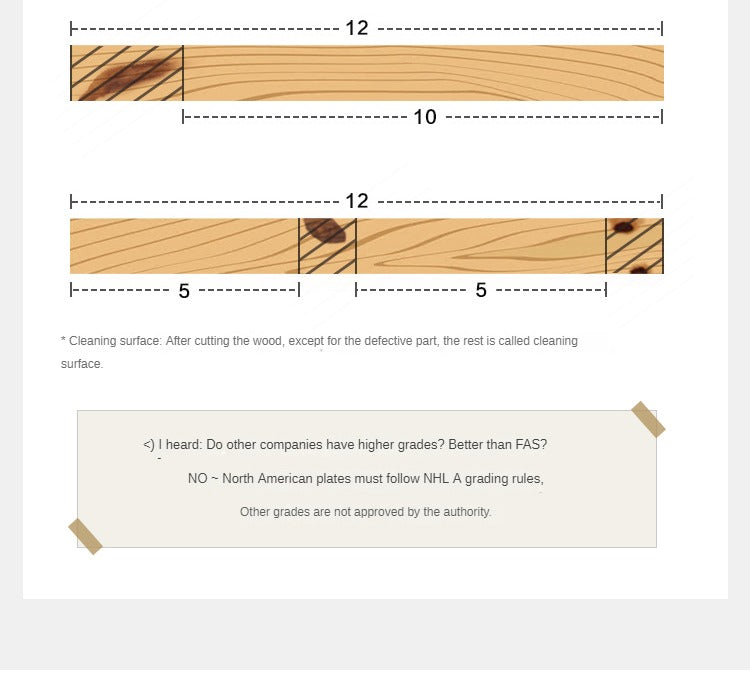 12

10

12

5

5

* Cleaning surface: After cutting the wood, except for the defective part, the rest is called cleaning surface.

<) I heard: Do other companies have higher grades? Better than FAS?

NO ~ North American plates must follow NHL A grading rules,

Other grades are not approved by the authority.