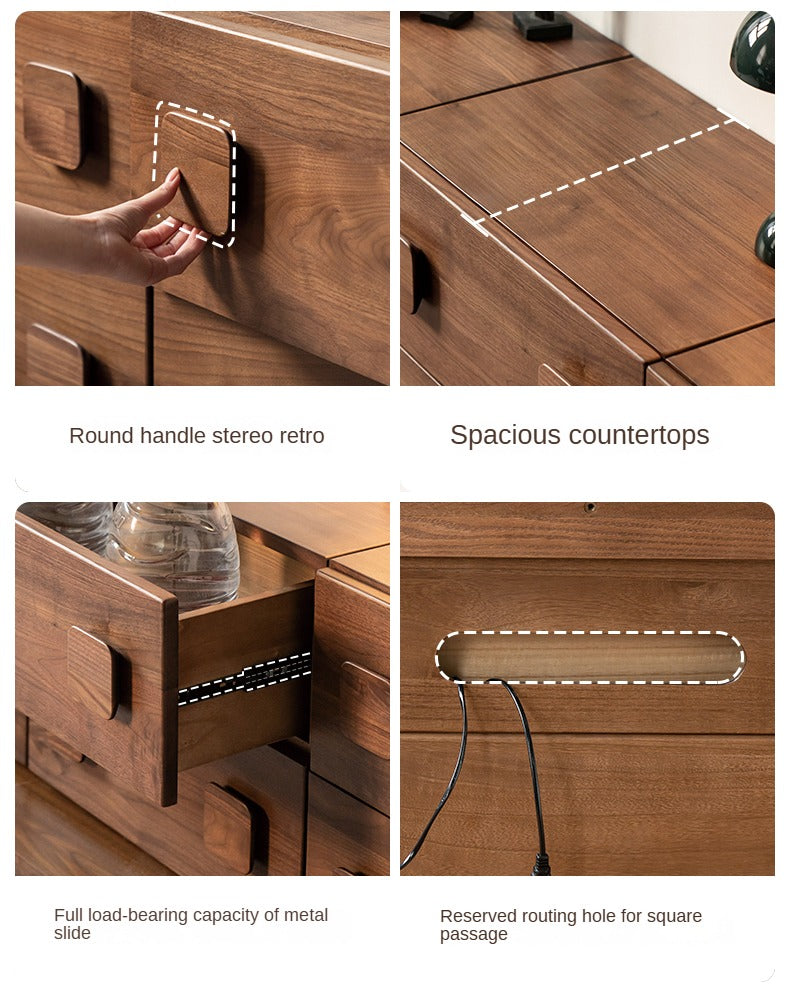 Round handle stereo retro

Spacious countertops

Full load-bearing capacity of metal slide

Reserved routing hole for square passage