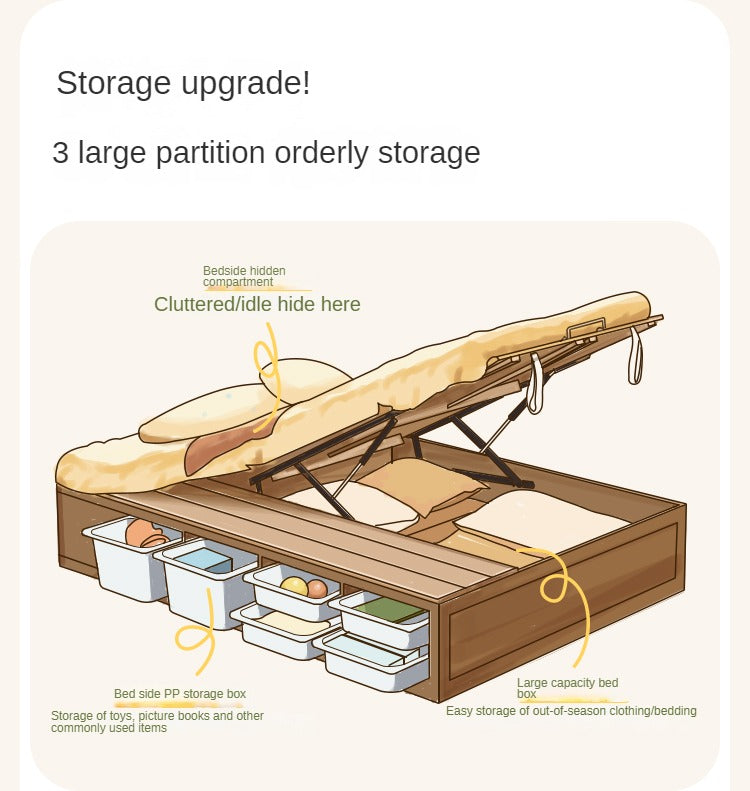 Storage upgrade!

3 large partition orderly storage

Bedside hidden compartment

Cluttered/idle hide here

Bed side PP storage box

Storage of toys, picture books and other commonly used items

Large capacity bed box

Easy storage of out-of-season clothing/bedding