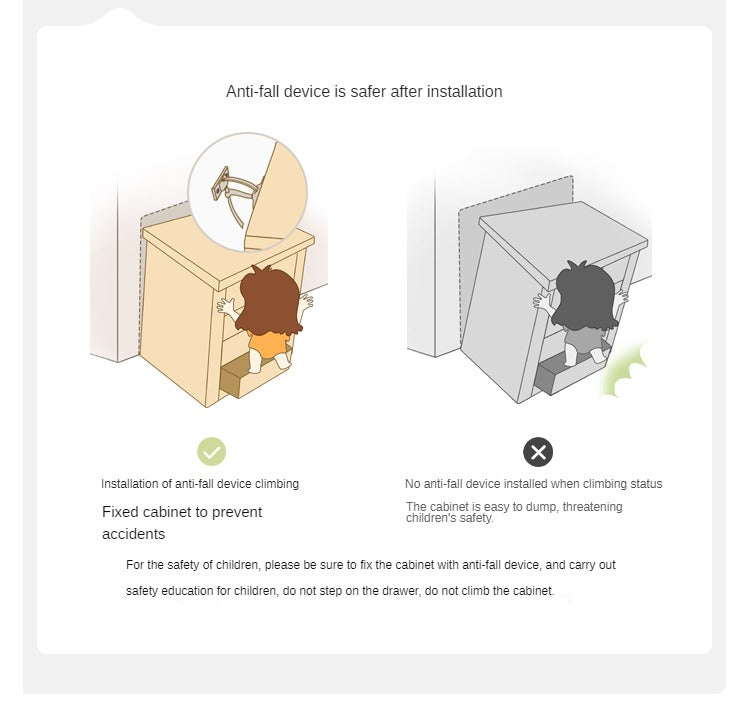 Anti-fall device is safer after installation

Installation of anti-fall device climbing

Fixed cabinet to prevent accidents

No anti-fall device installed when climbing status

The cabinet is easy to dump, threatening children's safety.

For the safety of children, please be sure to fix the cabinet with anti-fall device, and carry out safety education for children, do not step on the drawer, do not climb the cabinet.