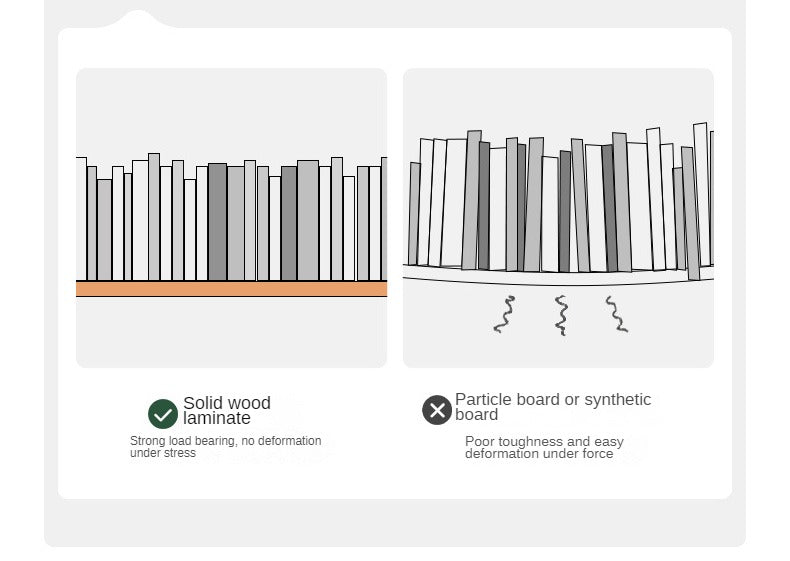 Solid wood laminate

Strong load bearing, no deformation under stress

Particle board or synthetic board

Poor toughness and easy deformation under force