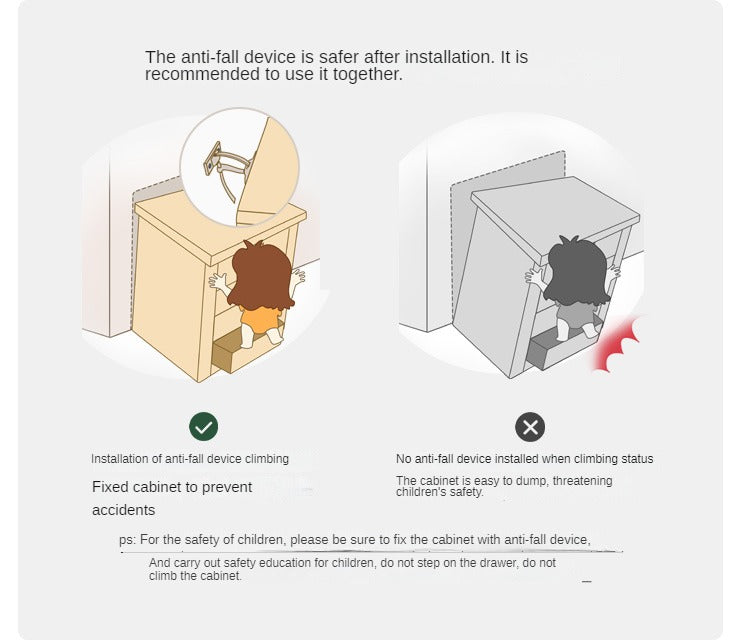 The anti-fall device is safer after installation. It is recommended to use it together.

Installation of anti-fall device climbing

Fixed cabinet to prevent accidents

No anti-fall device installed when climbing status

The cabinet is easy to dump, threatening children's safety.

ps: For the safety of children, please be sure to fix the cabinet with anti-fall device,

And carry out safety education for children, do not step on the drawer, do not climb the cabinet.