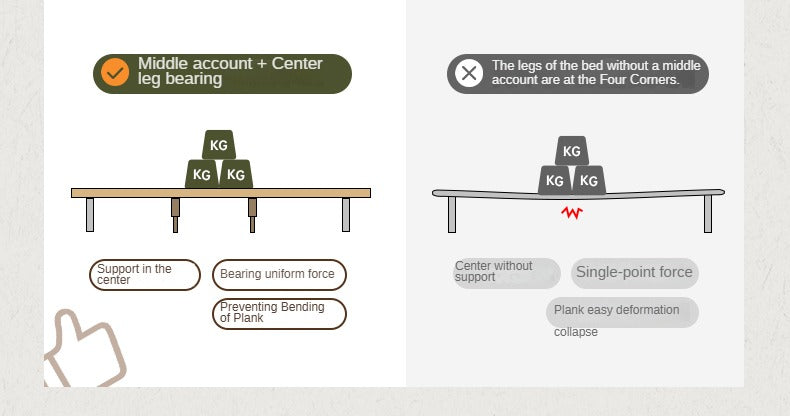 Middle account + Center leg bearing

KG
KG KG

Support in the center

Bearing uniform force

Preventing Bending of Plank

The legs of the bed without a middle account are at the Four Corners.

KG
KG KG

Center without support

Single-point force

Plank easy deformation collapse