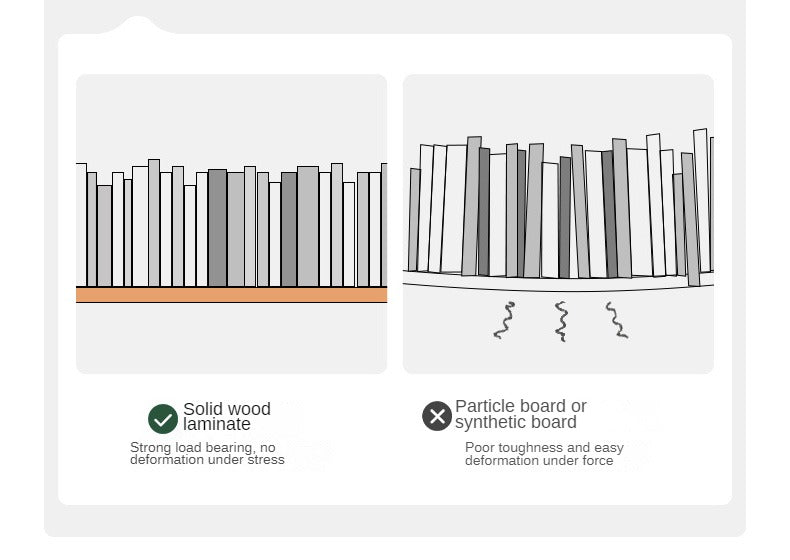 Solid wood laminate

Strong load bearing, no deformation under stress

Particle board or synthetic board

Poor toughness and easy deformation under force