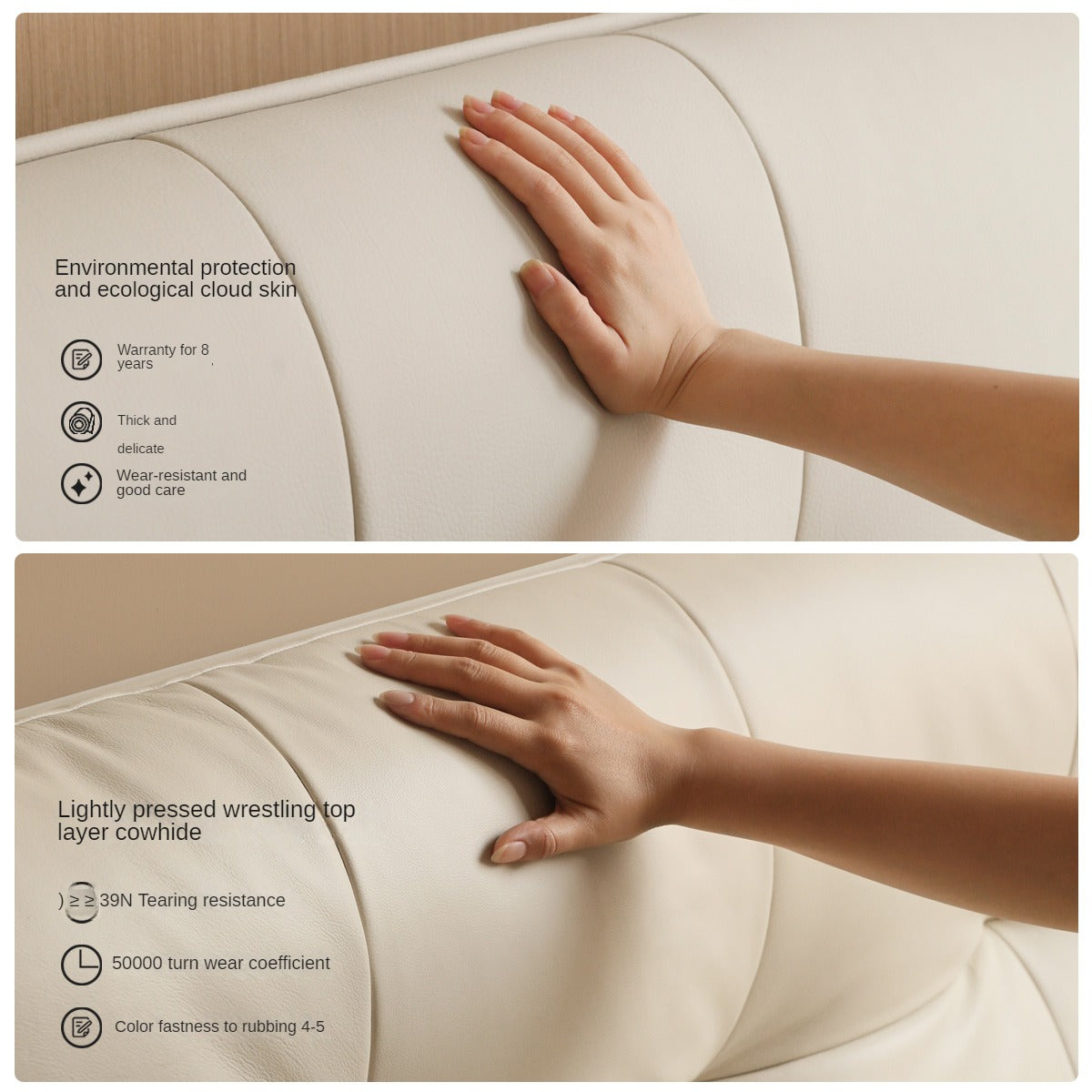 Environmental protection and ecological cloud skin

Warranty for 8 years

Thick and

delicate

Wear-resistant and good care

Lightly pressed wrestling top layer cowhide

) ≥ ≥ 39N Tearing resistance

50000 turn wear coefficient

Color fastness to rubbing 4-5