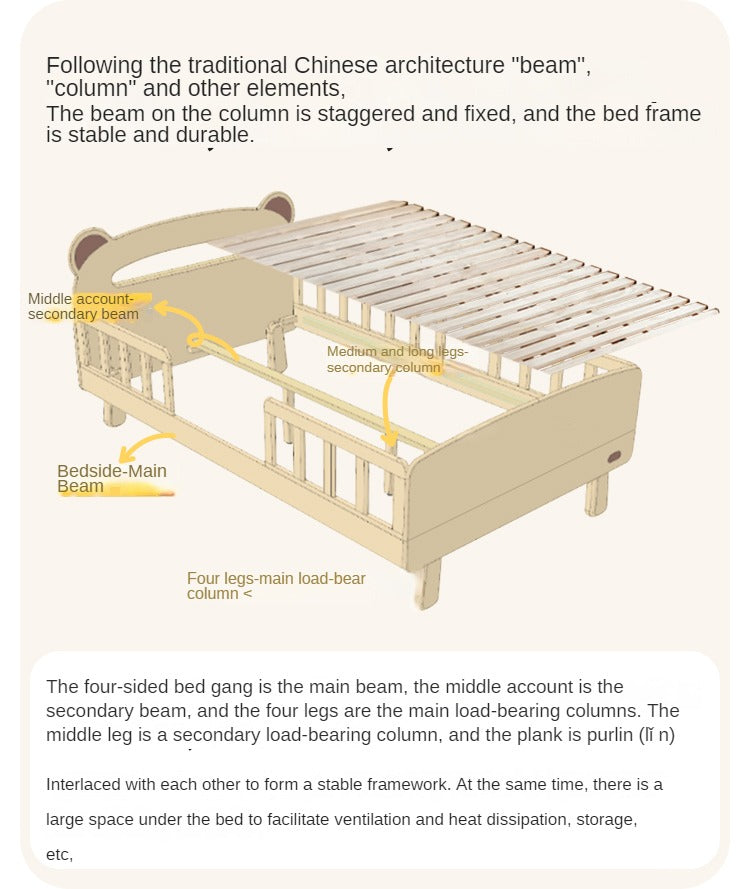 Following the traditional Chinese architecture "beam", "column" and other elements,
The beam on the column is staggered and fixed, and the bed frame is stable and durable.

Middle account-secondary beam

Medium and long legs-secondary column

Bedside-Main Beam

Four legs-main load-bear column <

The four-sided bed gang is the main beam, the middle account is the secondary beam, and the four legs are the main load-bearing columns. The middle leg is a secondary load-bearing column, and the plank is purlin (lǐ n)

Interlaced with each other to form a stable framework. At the same time, there is a large space under the bed to facilitate ventilation and heat dissipation, storage, etc,