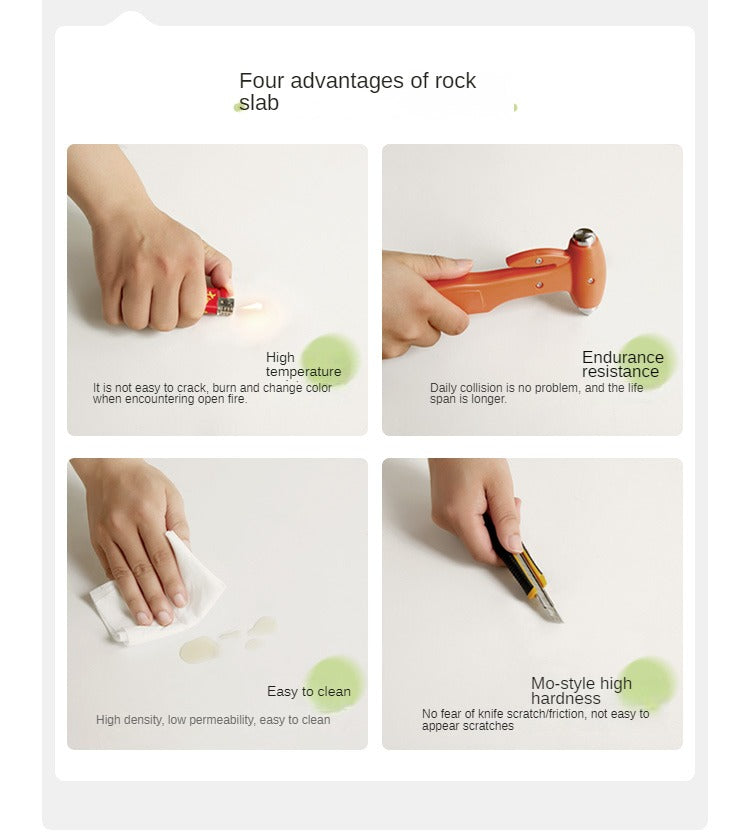 Four advantages of rock slab

High temperature

It is not easy to crack, burn and change color when encountering open fire.

Endurance resistance

Daily collision is no problem, and the life span is longer.

Easy to clean

High density, low permeability, easy to clean

Mo-style high hardness

No fear of knife scratch/friction, not easy to appear scratches