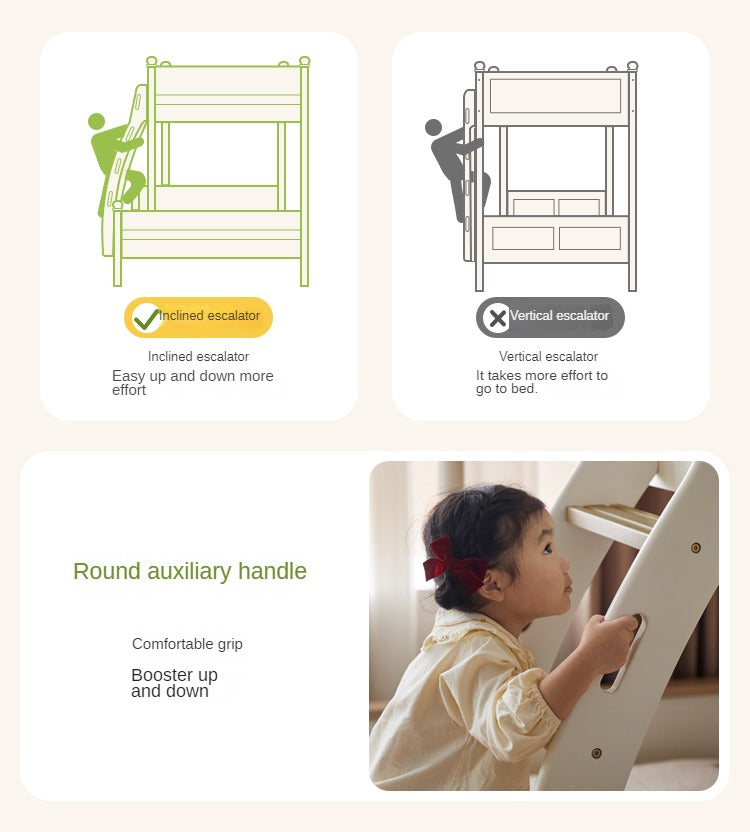 Inclined escalator

Inclined escalator

Easy up and down more effort

Vertical escalator

Vertical escalator

It takes more effort to go to bed.

Round auxiliary handle

Comfortable grip

Booster up and down