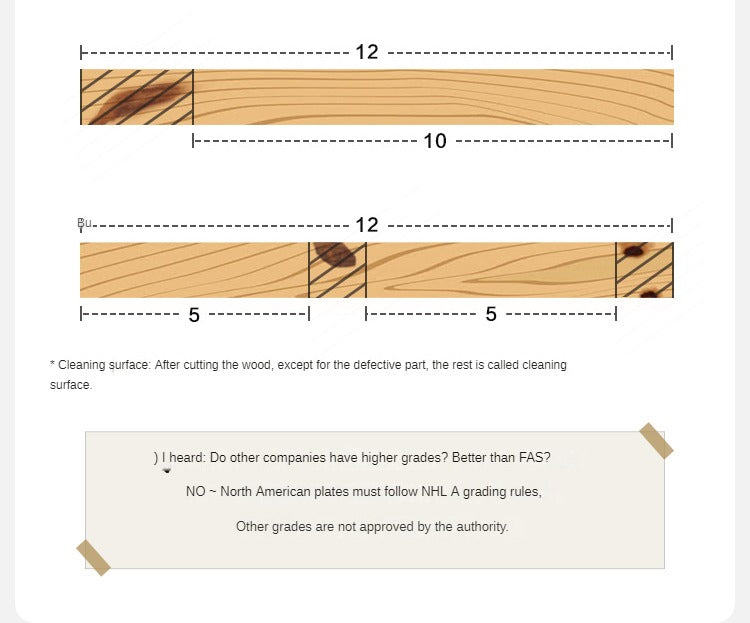 12

10

Bu 12

5 5

* Cleaning surface: After cutting the wood, except for the defective part, the rest is called cleaning surface.

) I heard: Do other companies have higher grades? Better than FAS?

NO ~ North American plates must follow NHL A grading rules,

Other grades are not approved by the authority.