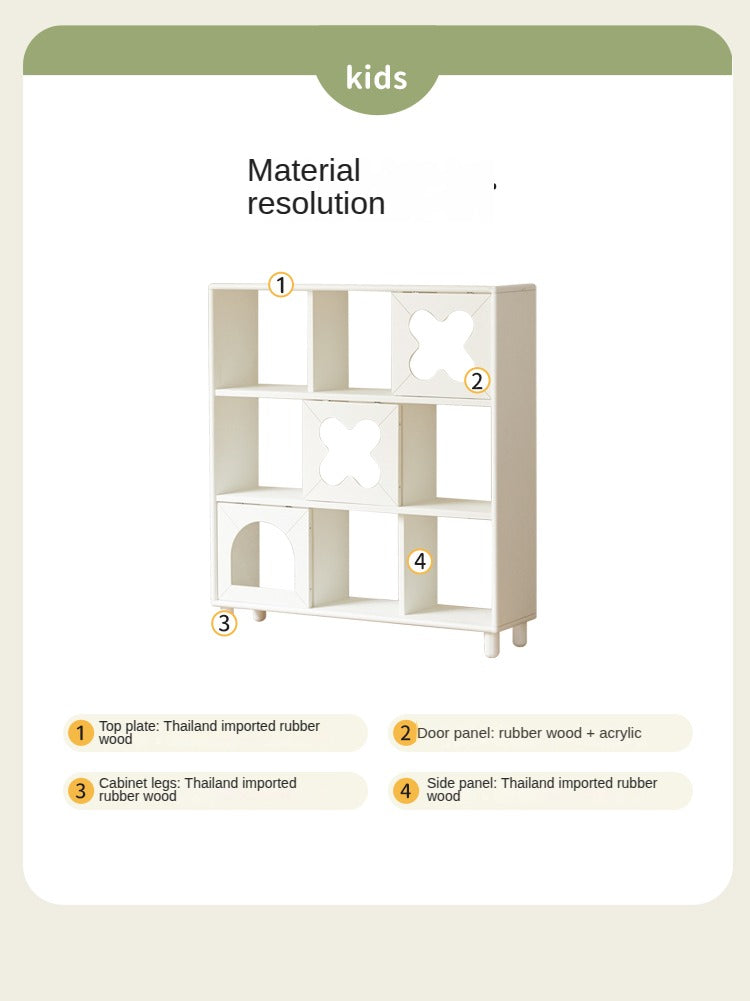 kids

Material resolution

1

2

4

3

1 Top plate: Thailand imported rubber wood

2 Door panel: rubber wood + acrylic

3 Cabinet legs: Thailand imported rubber wood

4 Side panel: Thailand imported rubber wood