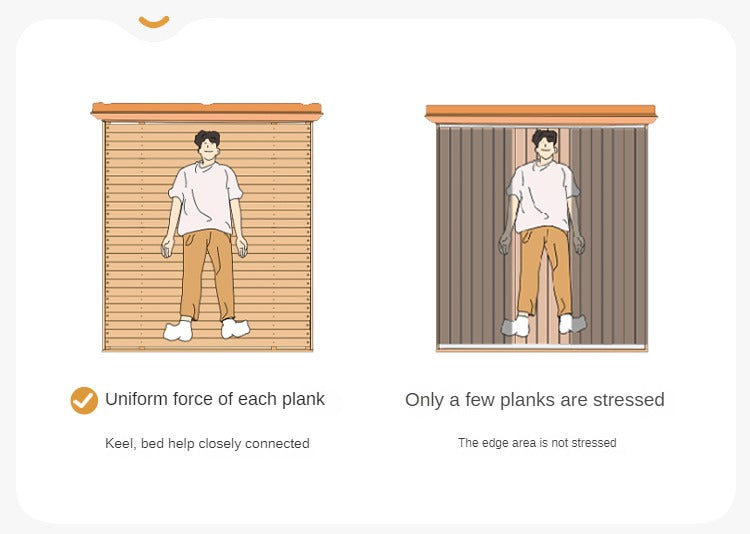 Uniform force of each plank

Keel, bed help closely connected

Only a few planks are stressed

The edge area is not stressed