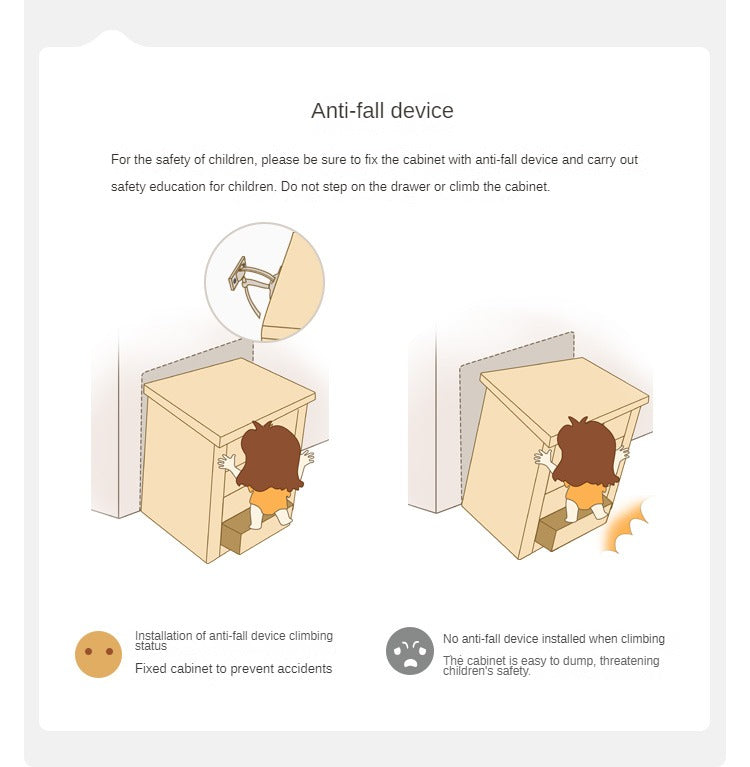 Anti-fall device

For the safety of children, please be sure to fix the cabinet with anti-fall device and carry out safety education for children. Do not step on the drawer or climb the cabinet.

Installation of anti-fall device climbing status

Fixed cabinet to prevent accidents

No anti-fall device installed when climbing

The cabinet is easy to dump, threatening children's safety.