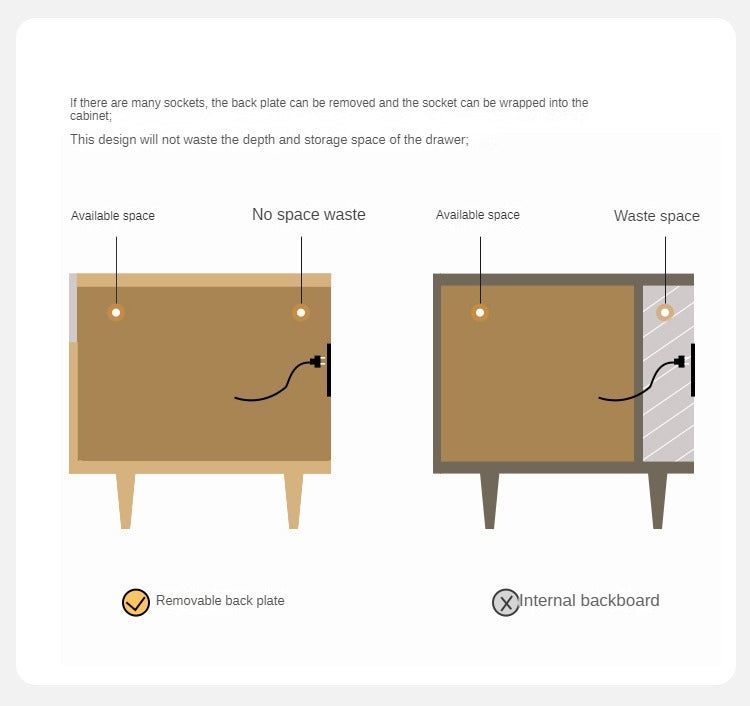 If there are many sockets, the back plate can be removed and the socket can be wrapped into the cabinet;

This design will not waste the depth and storage space of the drawer;

Available space

No space waste

Available space

Waste space

Removable back plate

Internal backboard