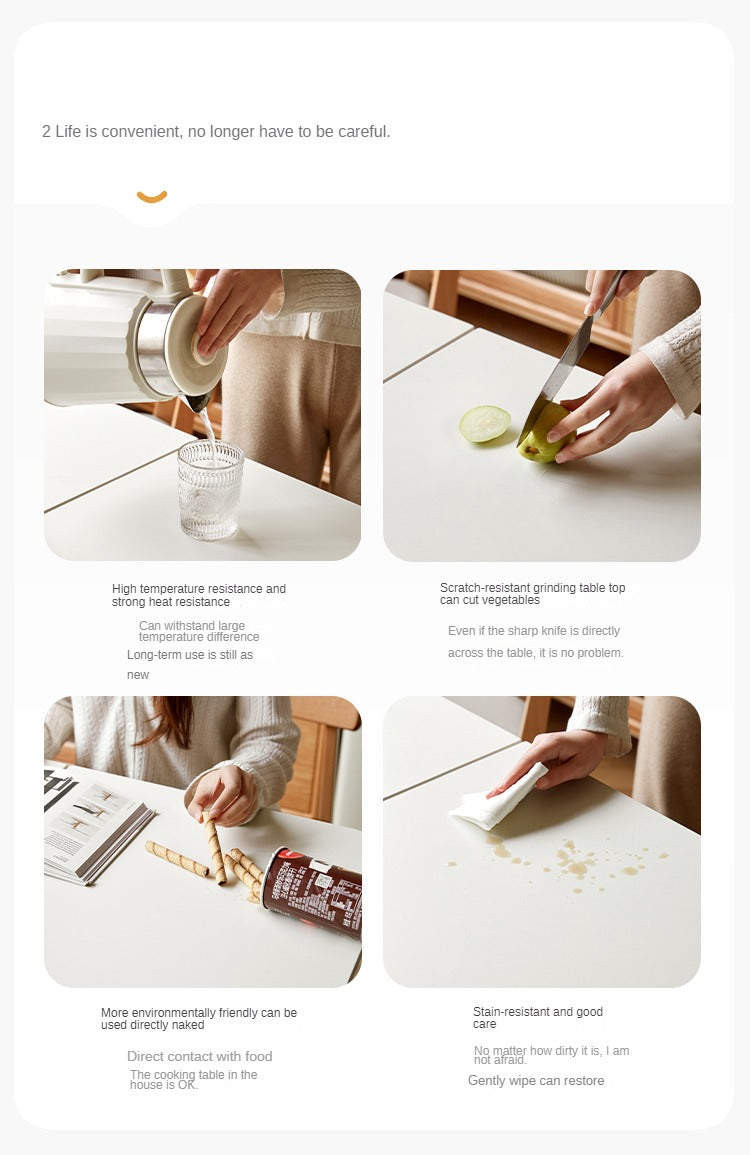 2 Life is convenient, no longer have to be careful.

High temperature resistance and strong heat resistance

Can withstand large temperature difference

Long-term use is still as new

Scratch-resistant grinding table top can cut vegetables

Even if the sharp knife is directly across the table, it is no problem.

More environmentally friendly can be used directly naked

Direct contact with food

The cooking table in the house is OK.

Stain-resistant and good care

No matter how dirty it is, I am not afraid.

Gently wipe can restore