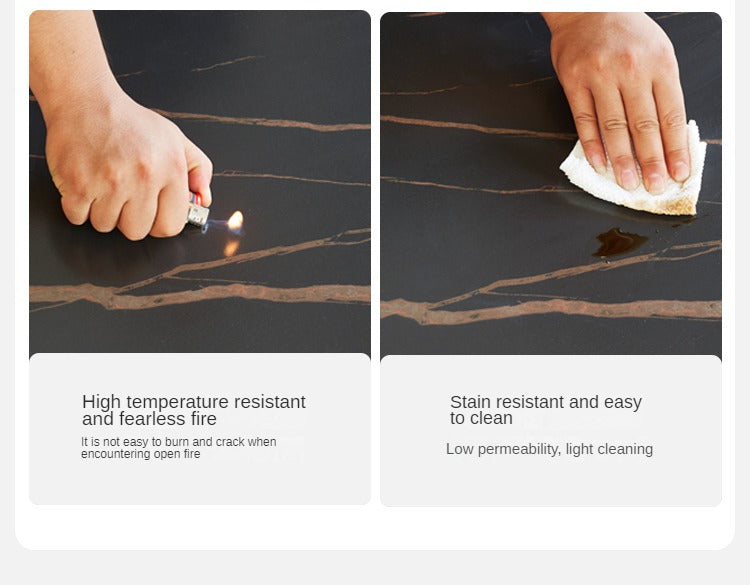 High temperature resistant and fearless fire

It is not easy to burn and crack when encountering open fire

Stain resistant and easy to clean

Low permeability, light cleaning