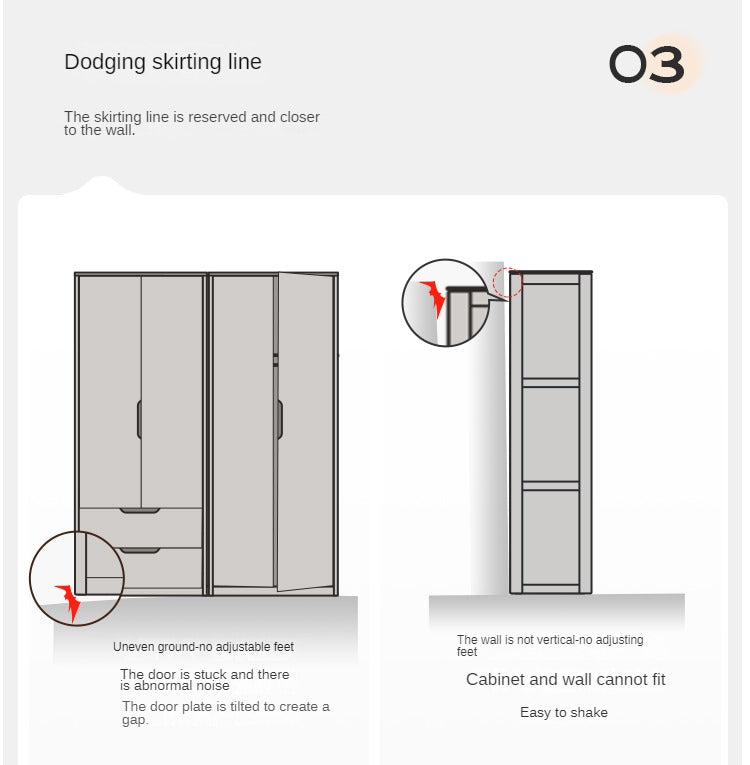 Dodging skirting line

03

The skirting line is reserved and closer to the wall.

Uneven ground-no adjustable feet

The door is stuck and there is abnormal noise

The door plate is tilted to create a gap.

The wall is not vertical-no adjusting feet

Cabinet and wall cannot fit

Easy to shake