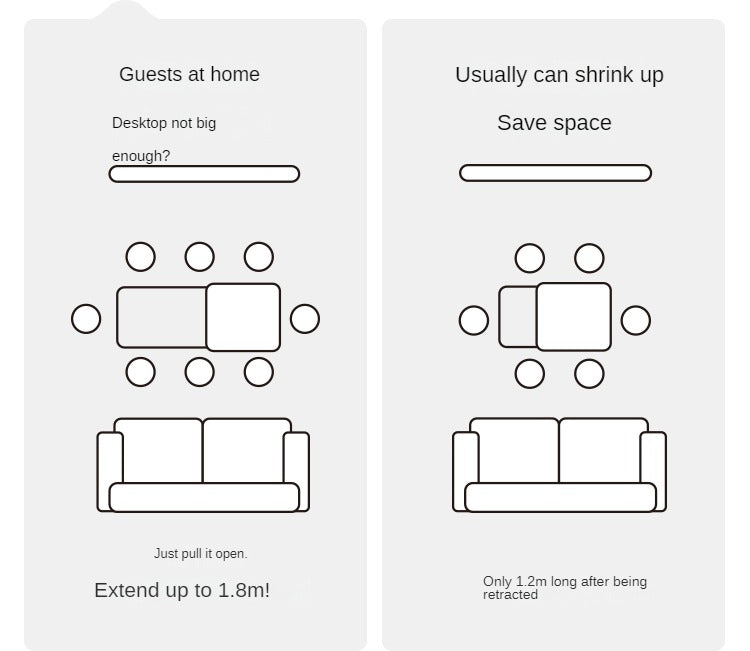 Guests at home

Desktop not big enough?

Just pull it open.

Extend up to 1.8m!

Usually can shrink up

Save space

Only 1.2m long after being retracted