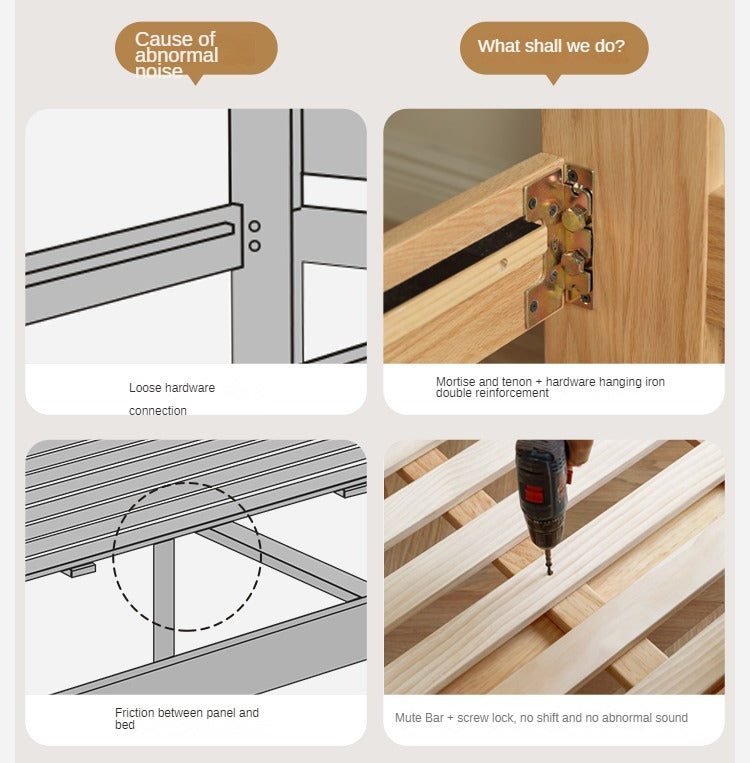 Cause of abnormal noise

What shall we do?

Loose hardware connection

Mortise and tenon + hardware hanging iron double reinforcement

Friction between panel and bed

Mute Bar + screw lock, no shift and no abnormal sound