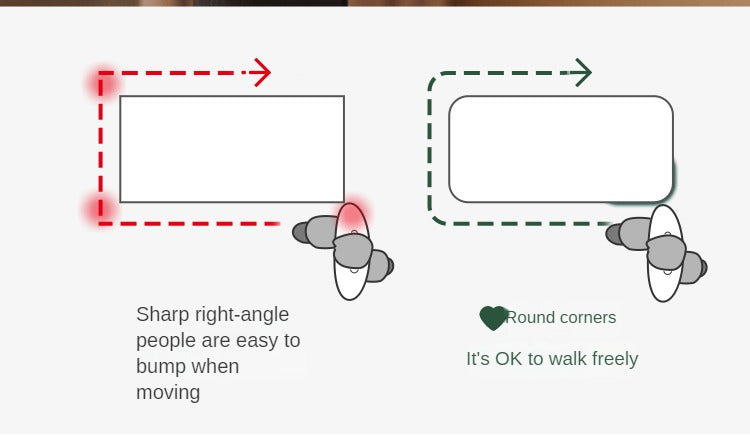 Sharp right-angle people are easy to bump when moving

Round corners

It's OK to walk freely