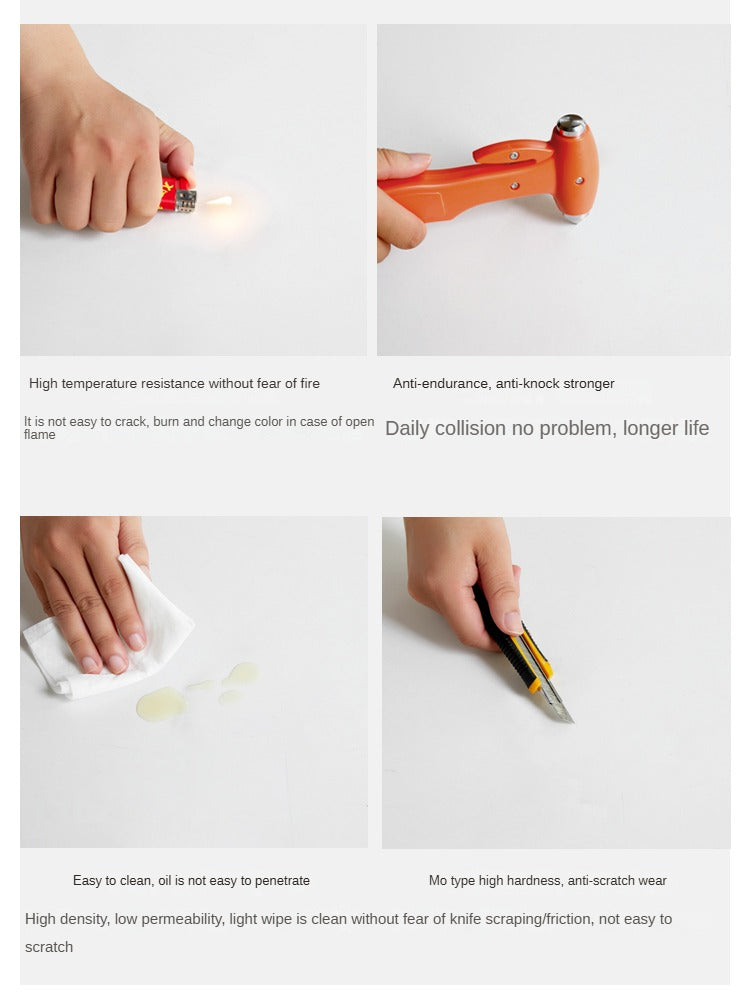 High temperature resistance without fear of fire

It is not easy to crack, burn and change color in case of open flame

Anti-endurance, anti-knock stronger

Daily collision no problem, longer life

Easy to clean, oil is not easy to penetrate

Mo type high hardness, anti-scratch wear

High density, low permeability, light wipe is clean without fear of knife scraping/friction, not easy to scratch