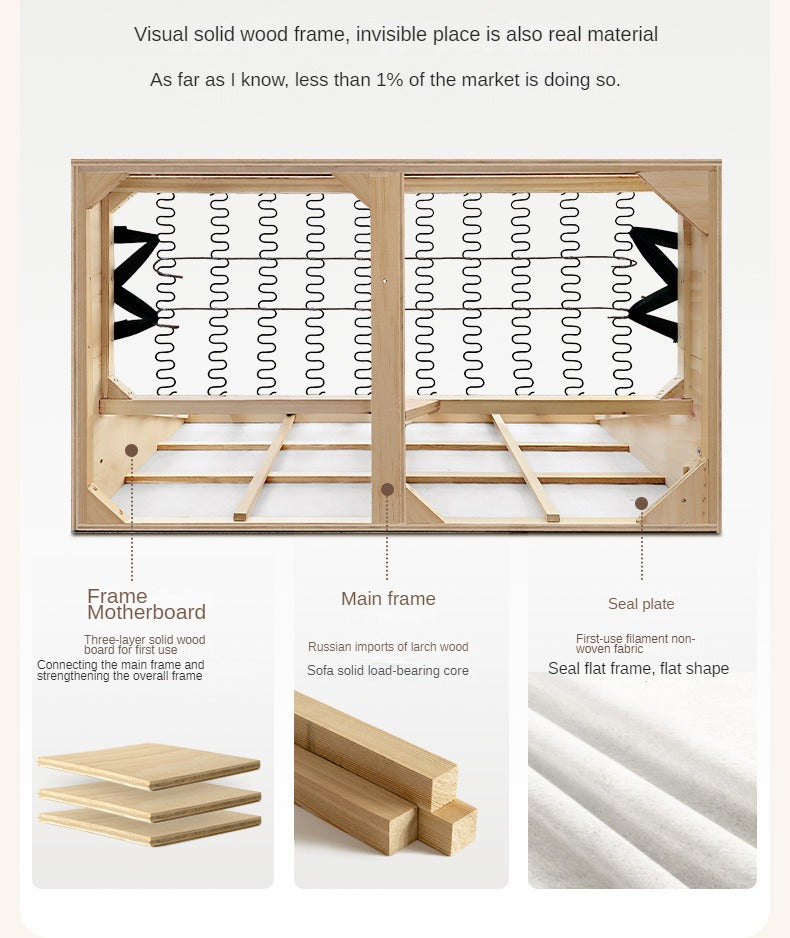 Visual solid wood frame, invisible place is also real material

As far as I know, less than 1% of the market is doing so.

Frame Motherboard

Three-layer solid wood board for first use

Connecting the main frame and strengthening the overall frame

Main frame

Russian imports of larch wood

Sofa solid load-bearing core

Seal plate

First-use filament non-woven fabric

Seal flat frame, flat shape