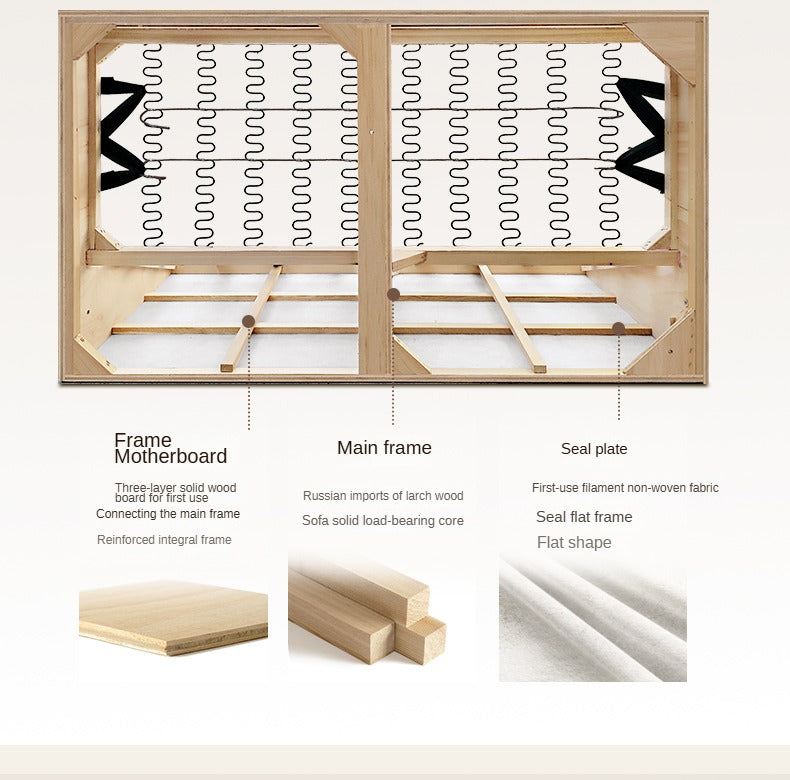 Frame
Motherboard

Three-layer solid wood board for first use
Connecting the main frame

Reinforced integral frame

Main frame

Russian imports of larch wood

Sofa solid load-bearing core

Seal plate

First-use filament non-woven fabric

Seal flat frame

Flat shape