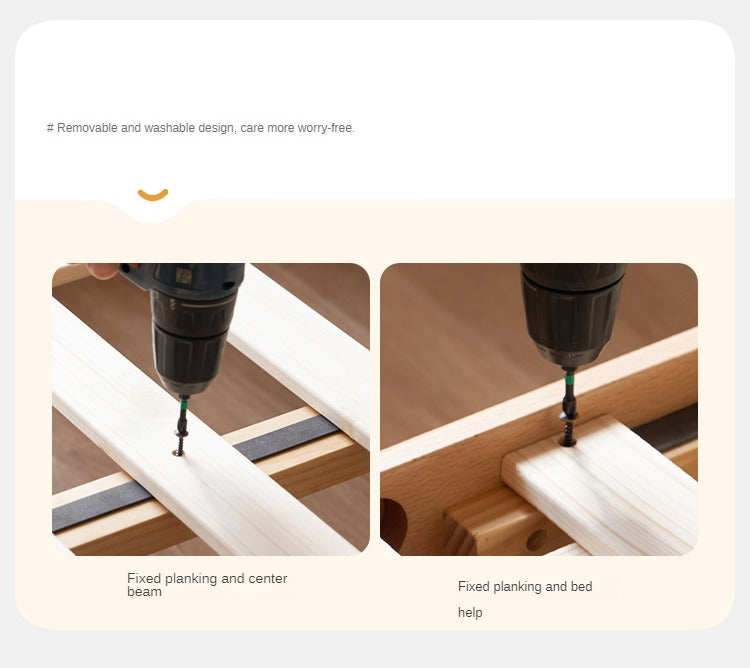 # Removable and washable design, care more worry-free.

Fixed planking and center beam

Fixed planking and bed

help