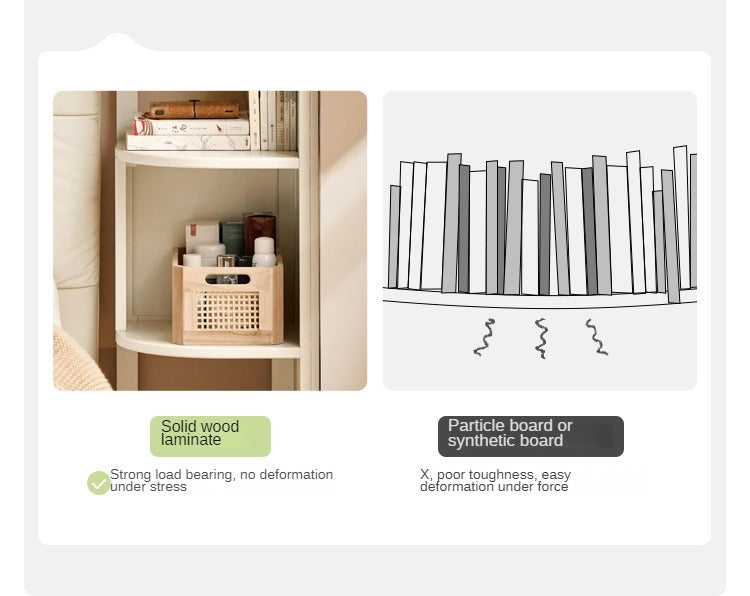 Solid wood laminate

Strong load bearing, no deformation under stress

Particle board or synthetic board

X, poor toughness, easy deformation under force