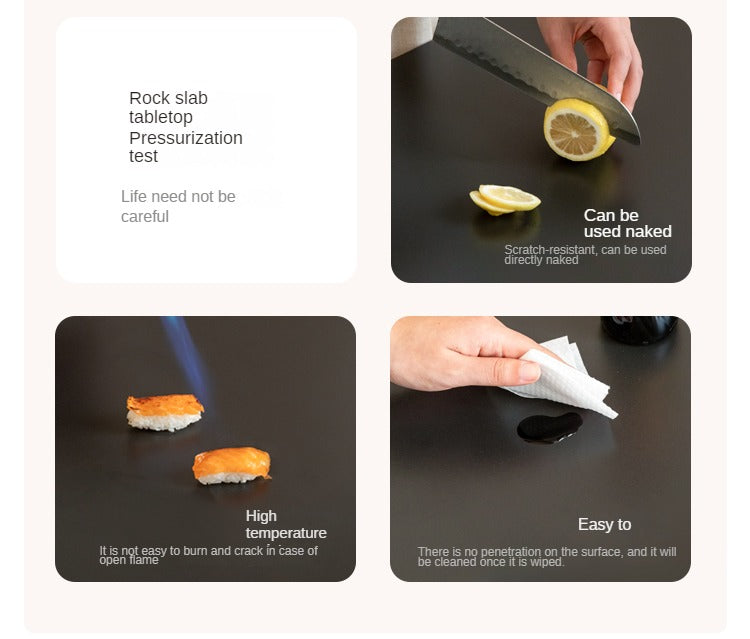 Rock slab tabletop
Pressurization test

Life need not be careful

Can be used naked

Scratch-resistant, can be used directly naked

High temperature

It is not easy to burn and crack in case of open flame

Easy to

There is no penetration on the surface, and it will be cleaned once it is wiped.