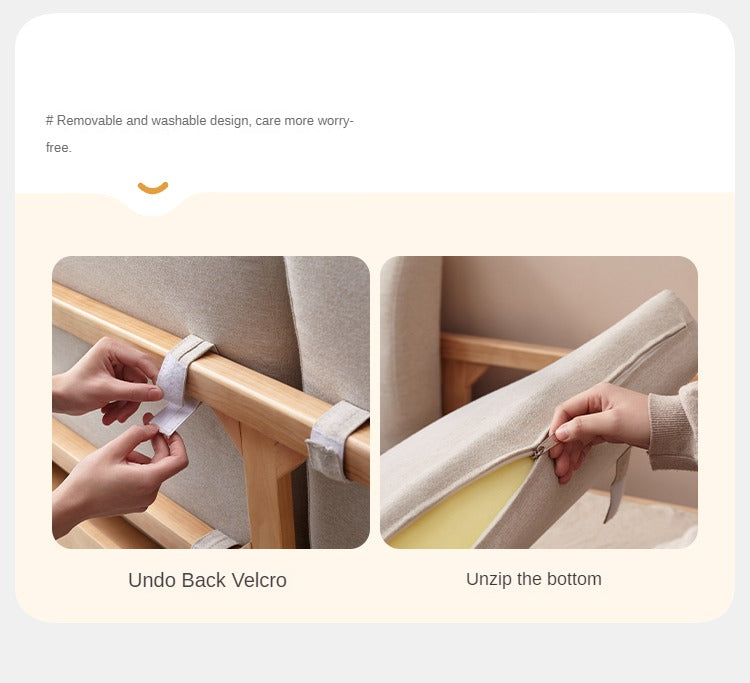 # Removable and washable design, care more worry-free.

Undo Back Velcro

Unzip the bottom