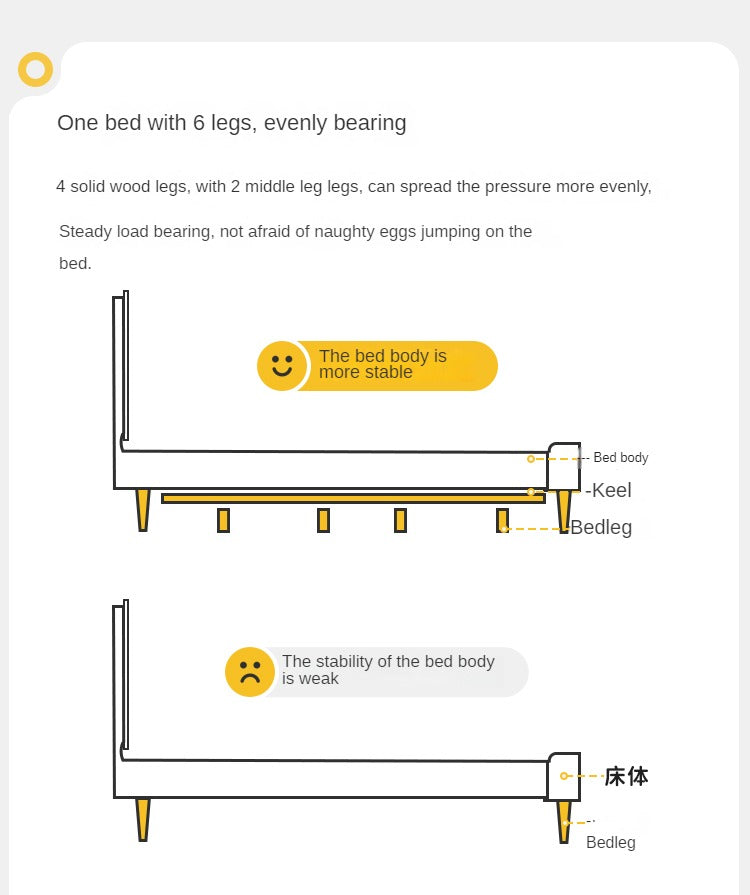 One bed with 6 legs, evenly bearing

4 solid wood legs, with 2 middle leg legs, can spread the pressure more evenly,

Steady load bearing, not afraid of naughty eggs jumping on the bed.

The bed body is more stable

Bed body

-Keel

Bedleg

The stability of the bed body is weak

床体

Bedleg