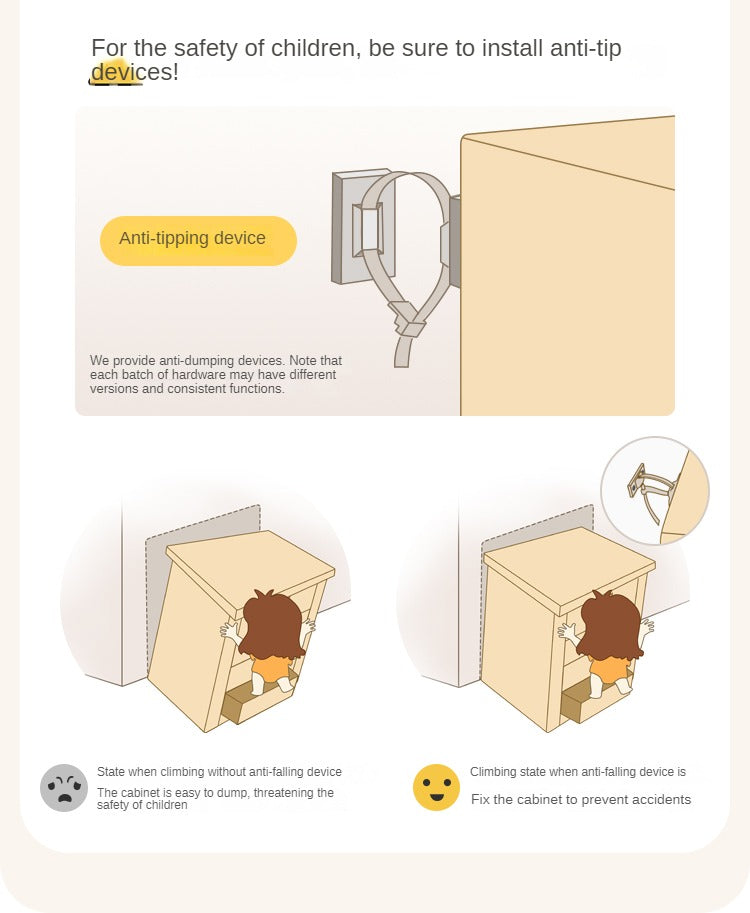 For the safety of children, be sure to install anti-tip devices!

Anti-tipping device

We provide anti-dumping devices. Note that each batch of hardware may have different versions and consistent functions.

State when climbing without anti-falling device

The cabinet is easy to dump, threatening the safety of children

Climbing state when anti-falling device is

Fix the cabinet to prevent accidents