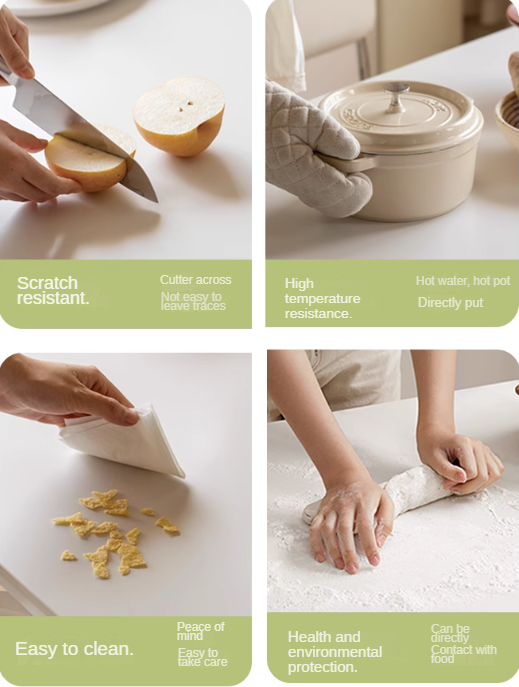 Scratch resistant.

Cutter across

Not easy to leave traces

High temperature resistance.

Hot water, hot pot

Directly put

Easy to clean.

Peace of mind

Easy to take care

Health and environmental protection.

Can be directly Contact with food