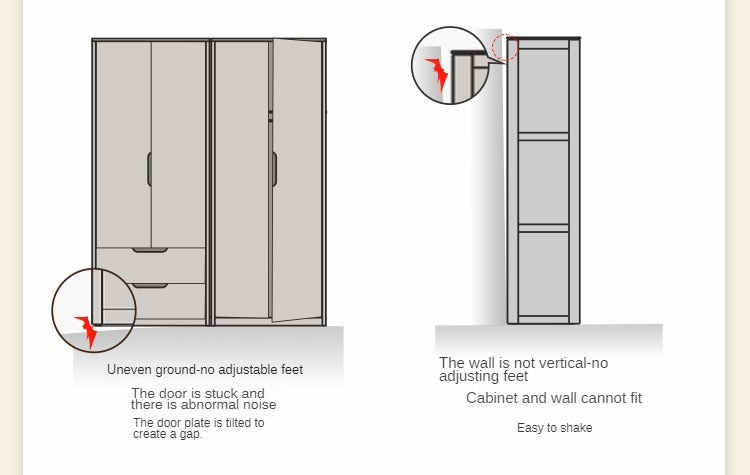 Uneven ground-no adjustable feet

The door is stuck and there is abnormal noise

The door plate is tilted to create a gap.

The wall is not vertical-no adjusting feet

Cabinet and wall cannot fit

Easy to shake