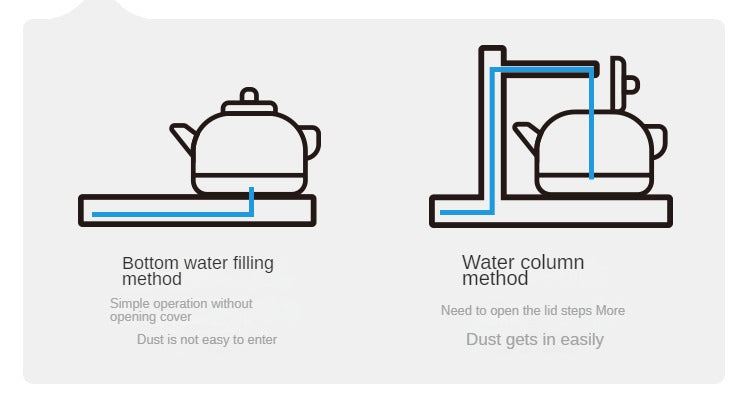 Bottom water filling method

Simple operation without opening cover

Dust is not easy to enter

Water column method

Need to open the lid steps More

Dust gets in easily