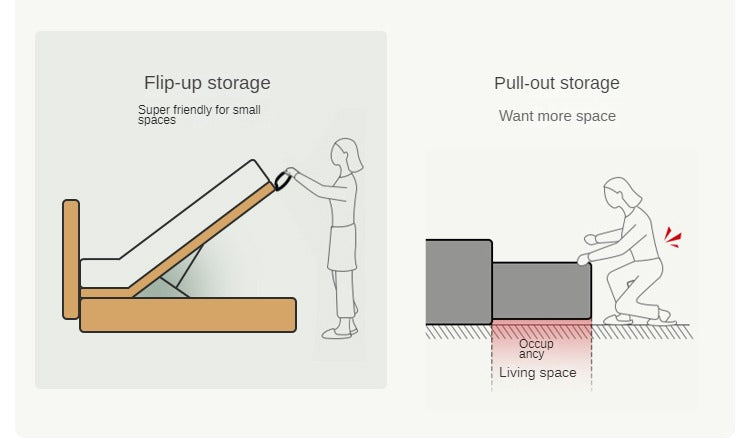 Flip-up storage

Super friendly for small spaces

Pull-out storage

Want more space

Occupancy

Living space