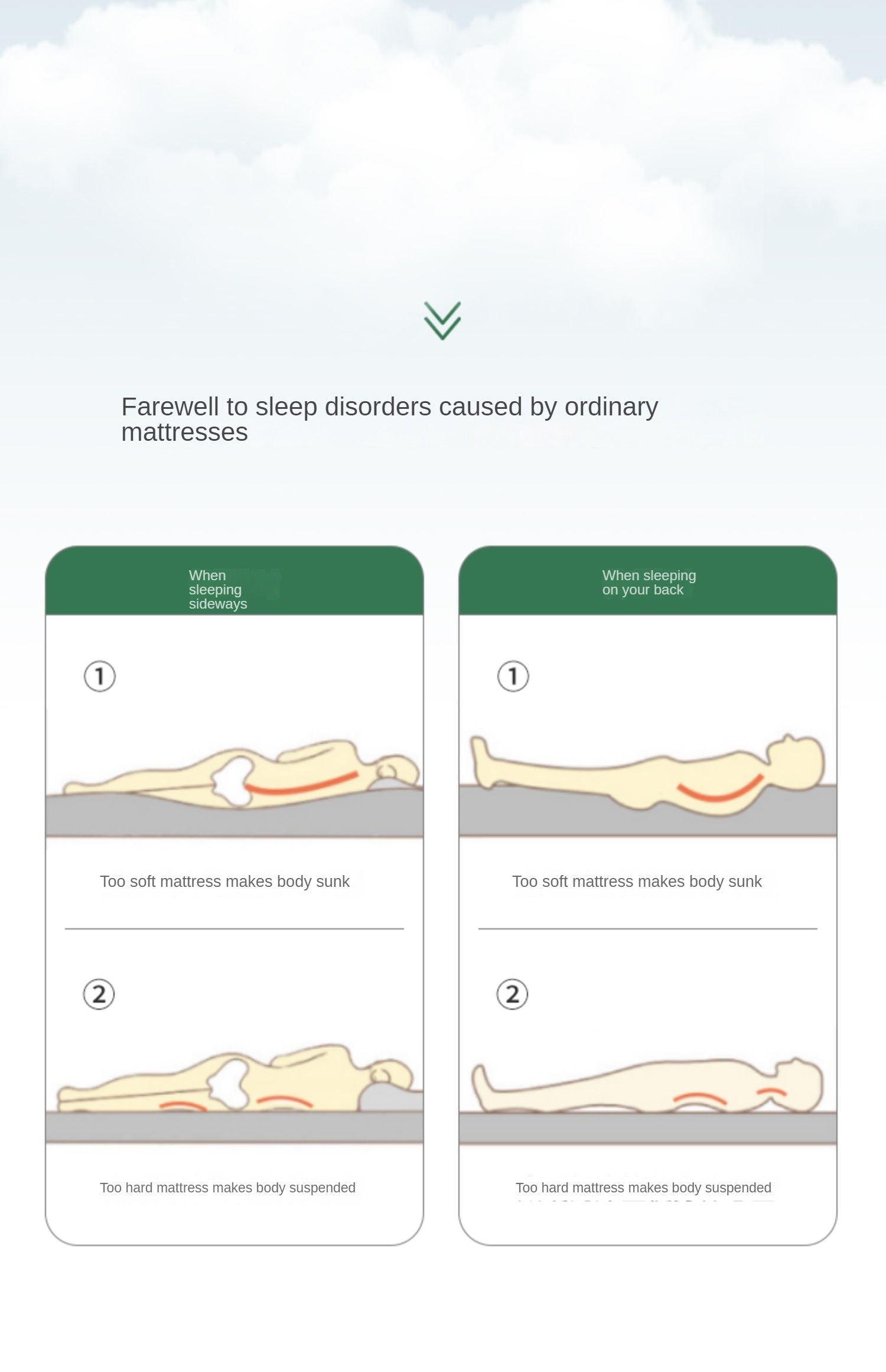 Farewell to sleep disorders caused by ordinary mattresses

When sleeping sideways

①

Too soft mattress makes body sunk

②

Too hard mattress makes body suspended

When sleeping on your back

①

Too soft mattress makes body sunk

②

Too hard mattress makes body suspended