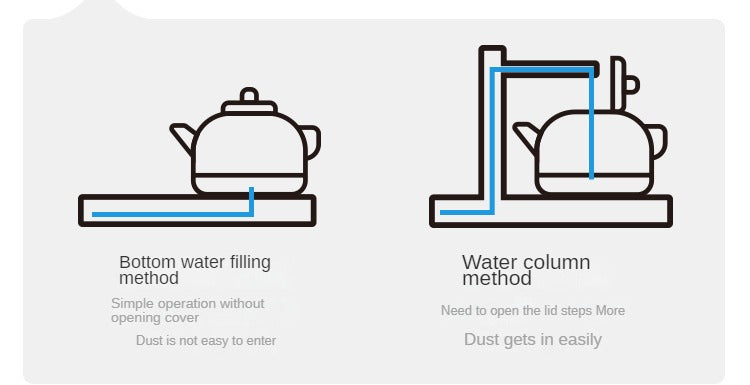 Bottom water filling method

Simple operation without opening cover

Dust is not easy to enter

Water column method

Need to open the lid steps More

Dust gets in easily