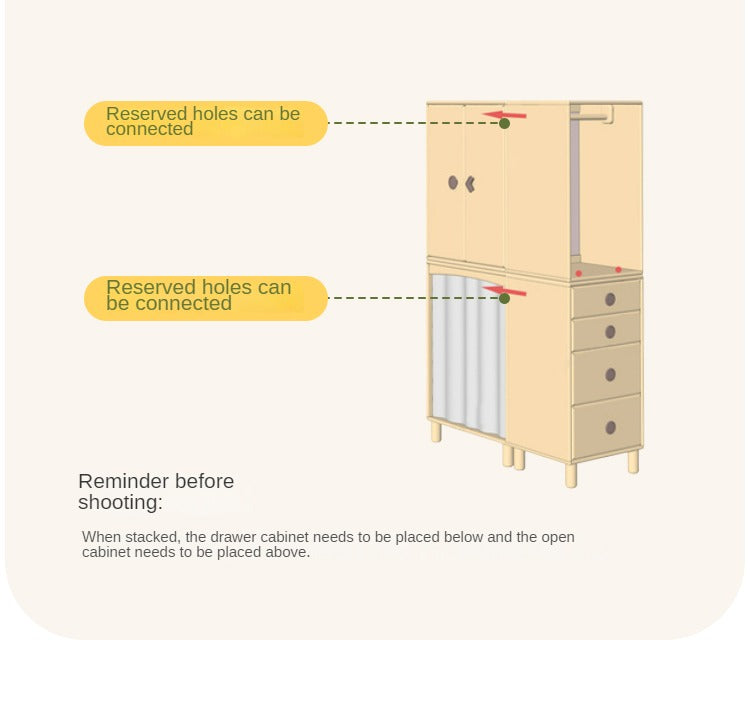 Reserved holes can be connected

Reserved holes can be connected

Reminder before shooting:

When stacked, the drawer cabinet needs to be placed below and the open cabinet needs to be placed above.